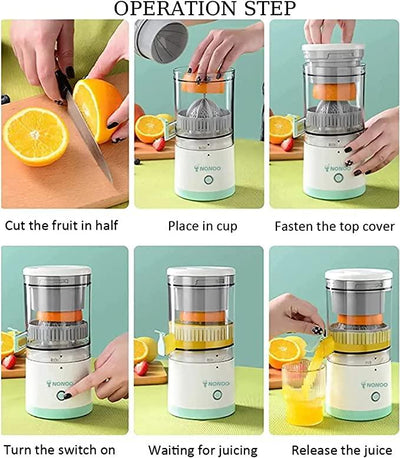 OPERATION STEP

NONOO

NONOO

Cut the fruit in half

Place in cup

Fasten the top cover

NONOO

NONOO

NONOO

Turn the switch on

Waiting for juicing

Release the juice